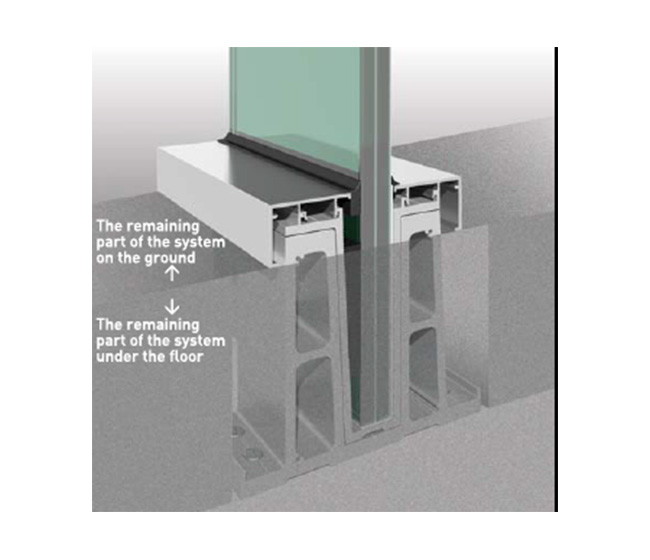 The remaining part of the system on the ground
↑
↓
The remaining part of the system under the floor