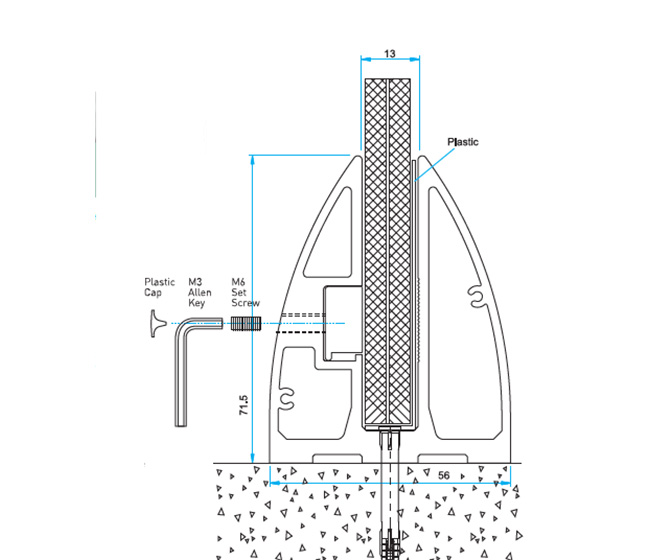 13

Plastic

Plastic Cap

M3 Allen Key

M6 Set Screw

71.5

56