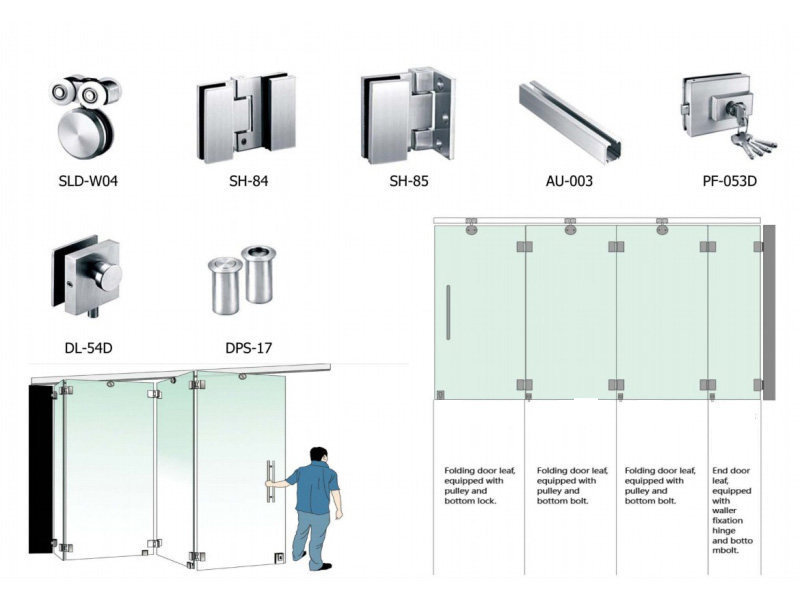 SLD-W04

SH-84

SH-85

AU-003

PF-053D

DL-54D

DPS-17

Folding door leaf, equipped with pulley and bottom lock.

Folding door leaf, equipped with pulley and bottom bolt.

Folding door leaf, equipped with pulley and bottom bolt.

End door leaf, equipped with waller fixation hinge and botto mbolt.